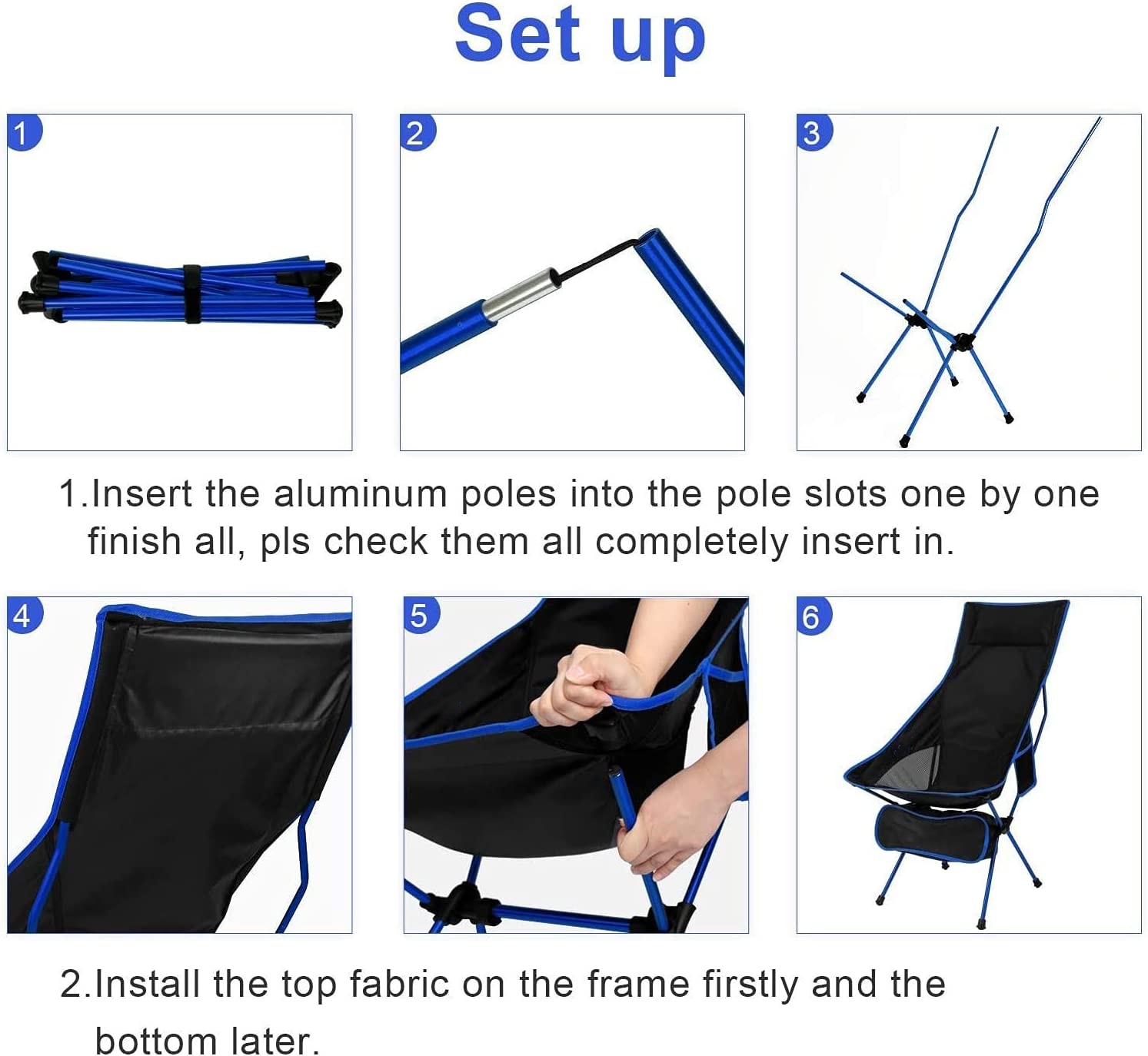 Set up

1

2

3

1.Insert the aluminum poles into the pole slots one by one finish all, pls check them all completely insert in.

4

5

6

2.Install the top fabric on the frame firstly and the bottom later.